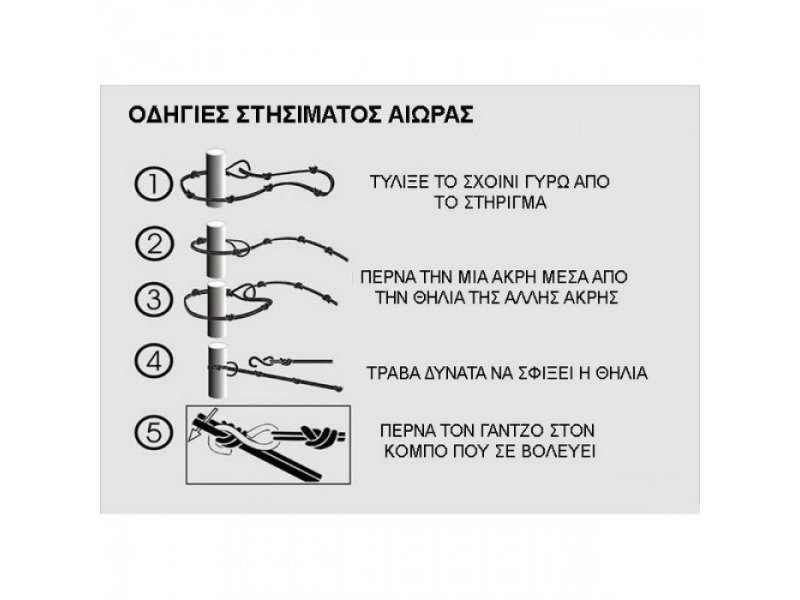 ΟΔΗΓΙΕΣ ΣΤΗΣΙΜΑΤΟΣ ΑΙΩΡΑΣ

1

ΤΥΛΙΞΕ ΤΟ ΣΧΟΙΝΙ ΓΥΡΩ ΑΠΟ ΤΟ ΣΤΗΡΙΓΜΑ

2

3

ΠΕΡΝΑ ΤΗΝ ΜΙΑ ΑΚΡΗ ΜΕΣΑ ΑΠΟ ΤΗΝ ΘΗΛΙΑ ΤΗΣ ΑΛΛΗΣ ΑΚΡΗΣ

4

ΤΡΑΒΑ ΔΥΝΑΤΑ ΝΑ ΣΦΙΞΕΙ Η ΘΗΛΙΑ

5

ΠΕΡΝΑ ΤΟΝ ΓΑΝΤΖΟ ΣΤΟΝ ΚΟΜΠΟ ΠΟΥ ΣΕ ΒΟΛΕΥΕΙ