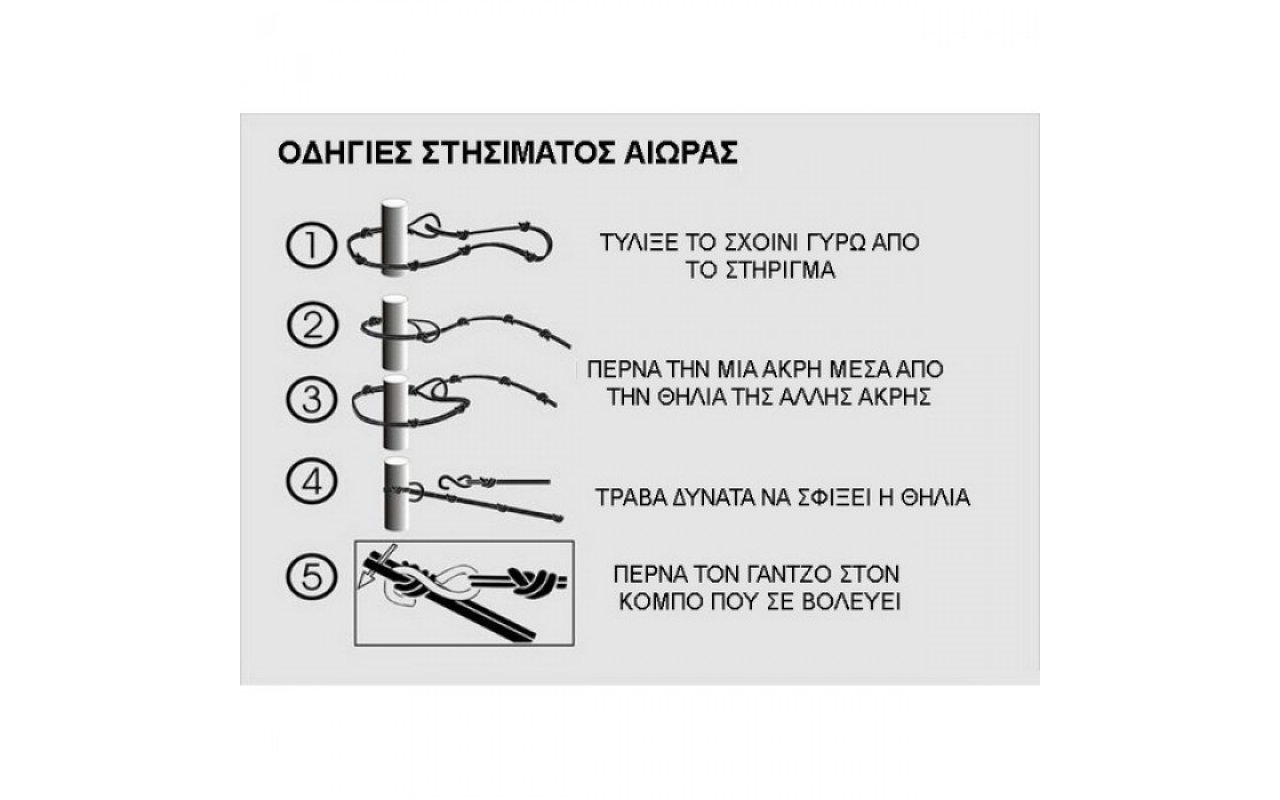 ΟΔΗΓΙΕΣ ΣΤΗΣΙΜΑΤΟΣ ΑΙΩΡΑΣ

1 ΤΥΛΙΞΕ ΤΟ ΣΧΟΙΝΙ ΓΥΡΩ ΑΠΟ ΤΟ ΣΤΗΡΙΓΜΑ

2

3

ΠΕΡΝΑ ΤΗΝ ΜΙΑ ΑΚΡΗ ΜΕΣΑ ΑΠΟ ΤΗΝ ΘΗΛΙΑ ΤΗΣ ΑΛΛΗΣ ΑΚΡΗΣ

4 ΤΡΑΒΑ ΔΥΝΑΤΑ ΝΑ ΣΦΙΞΕΙ Η ΘΗΛΙΑ

5 ΠΕΡΝΑ ΤΟΝ ΓΑΝΤΖΟ ΣΤΟΝ ΚΟΜΠΟ ΠΟΥ ΣΕ ΒΟΛΕΥΕΙ